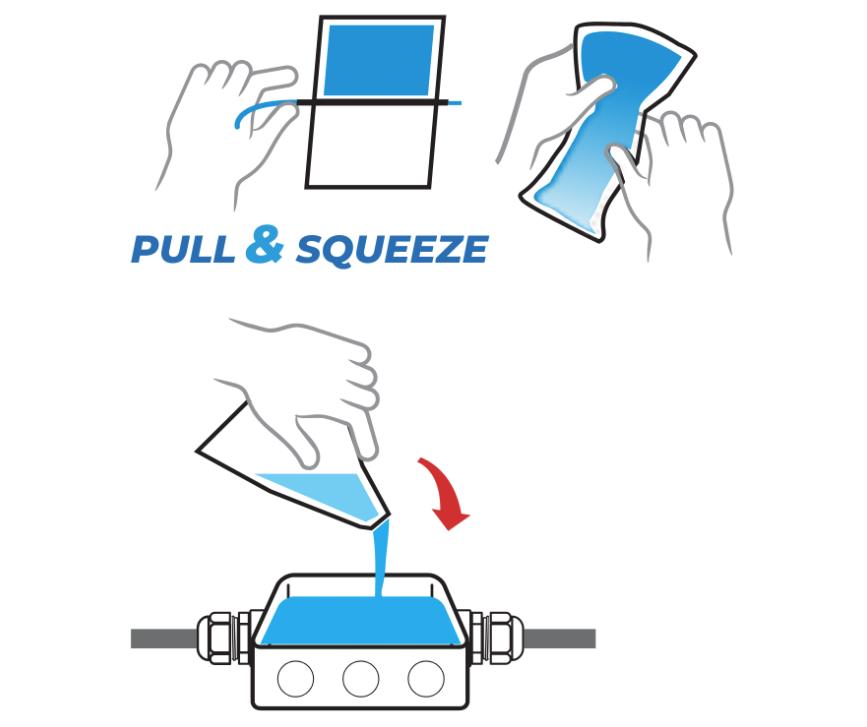 PULL & SQUEEZE