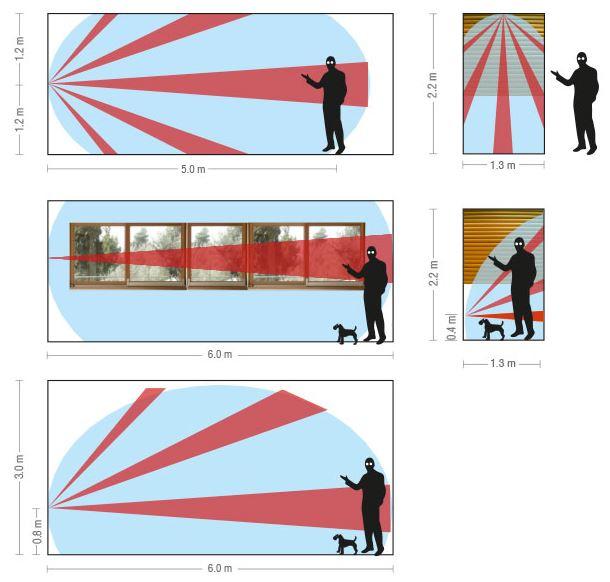 1.2 m
1.2 m
5.0 m
2.2 m
1.3 m
6.0 m
2.2 m
0.4 m
1.3 m
3.0 m
0.8 m
6.0 m